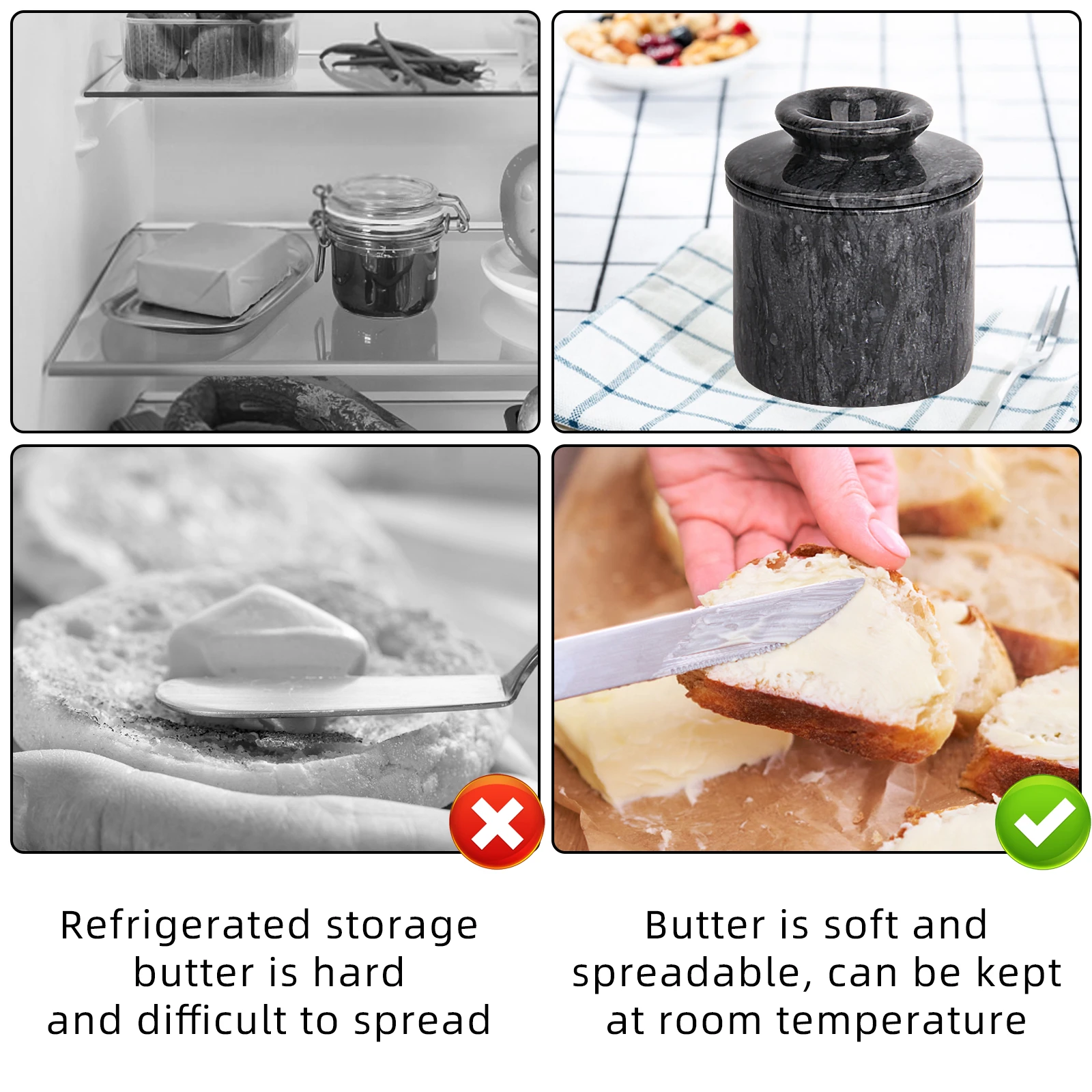 Refrigerated storage
butter is hard
and difficult to spread

Butter is soft and
spreadable, can be kept
at room temperature