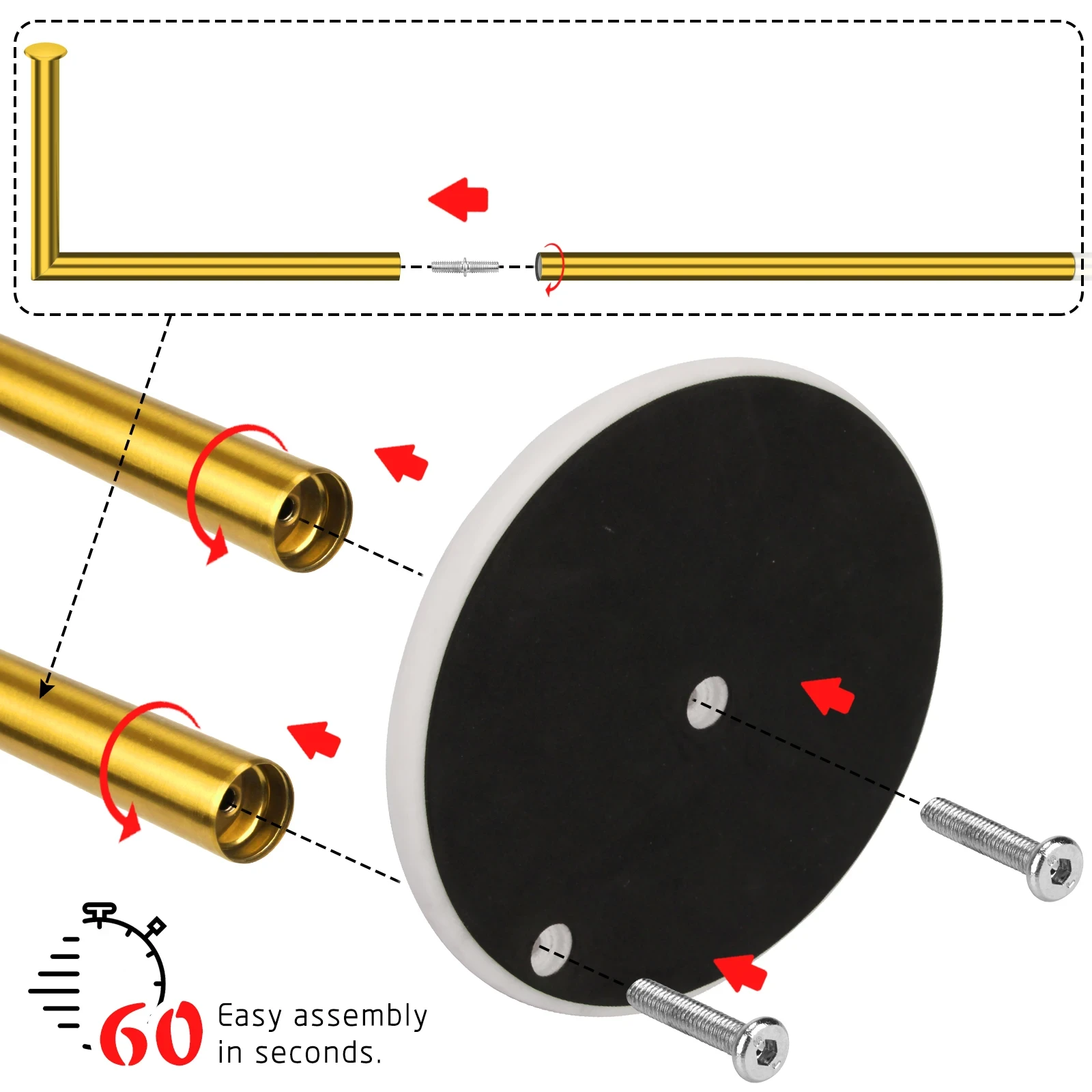 60 Easy assembly in seconds.