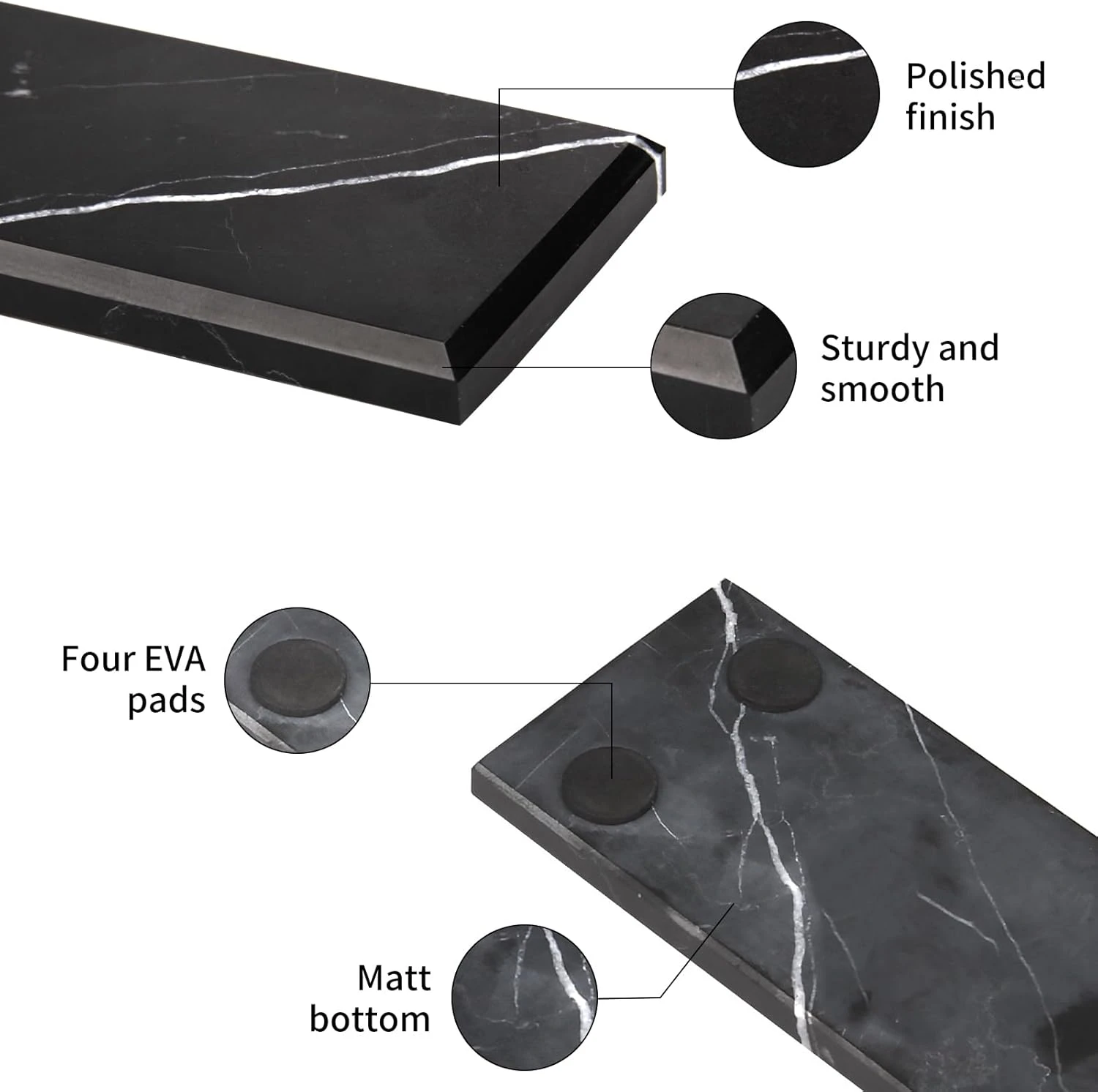 Polished finish

Sturdy and smooth

Four EVA pads

Matt bottom