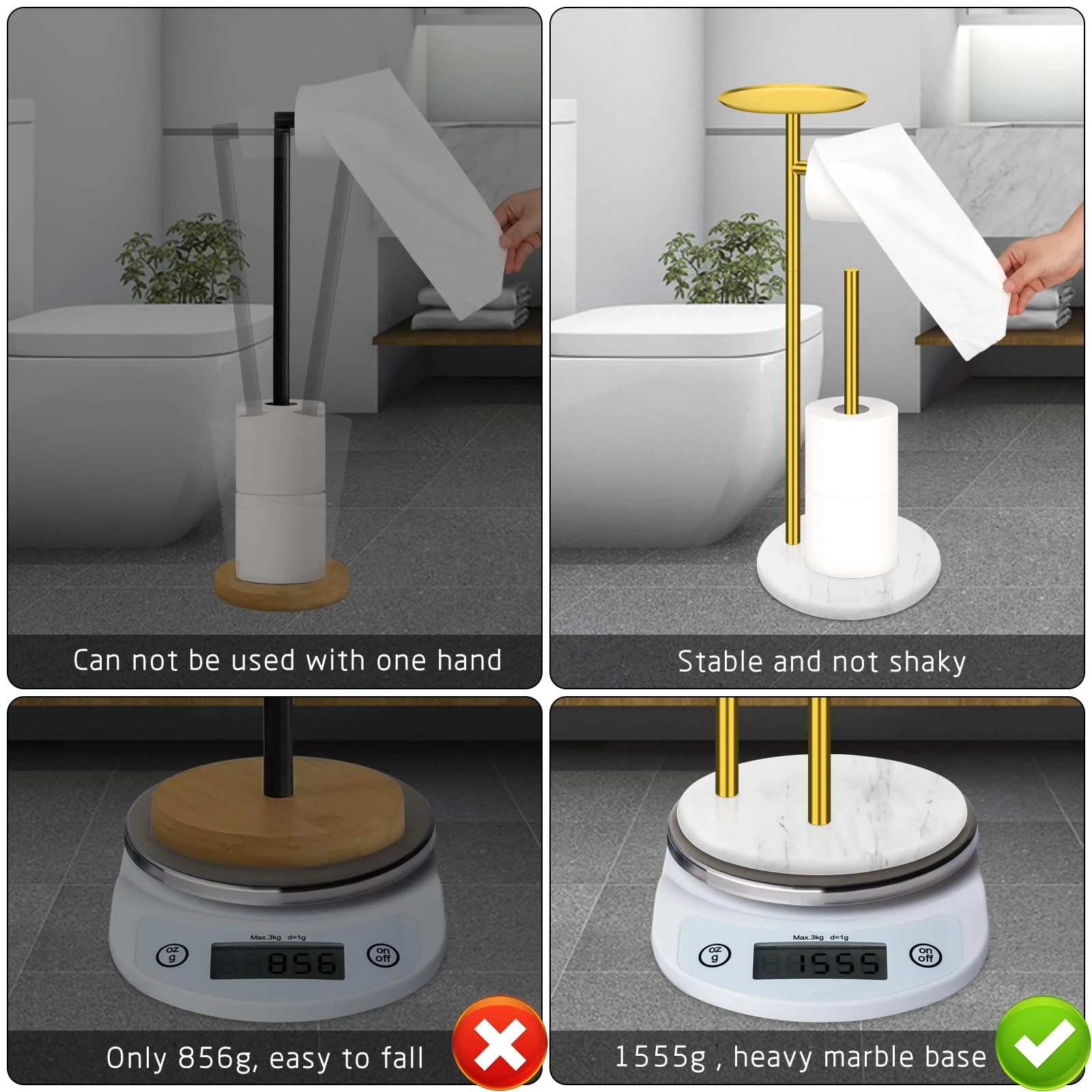 Can not be used with one hand

Stable and not shaky

Max.3kg d=1g
oz g
856
on off

Only 856g, easy to fall

Max.3kg d=1g
oz g
1555
on off

1555g , heavy marble base