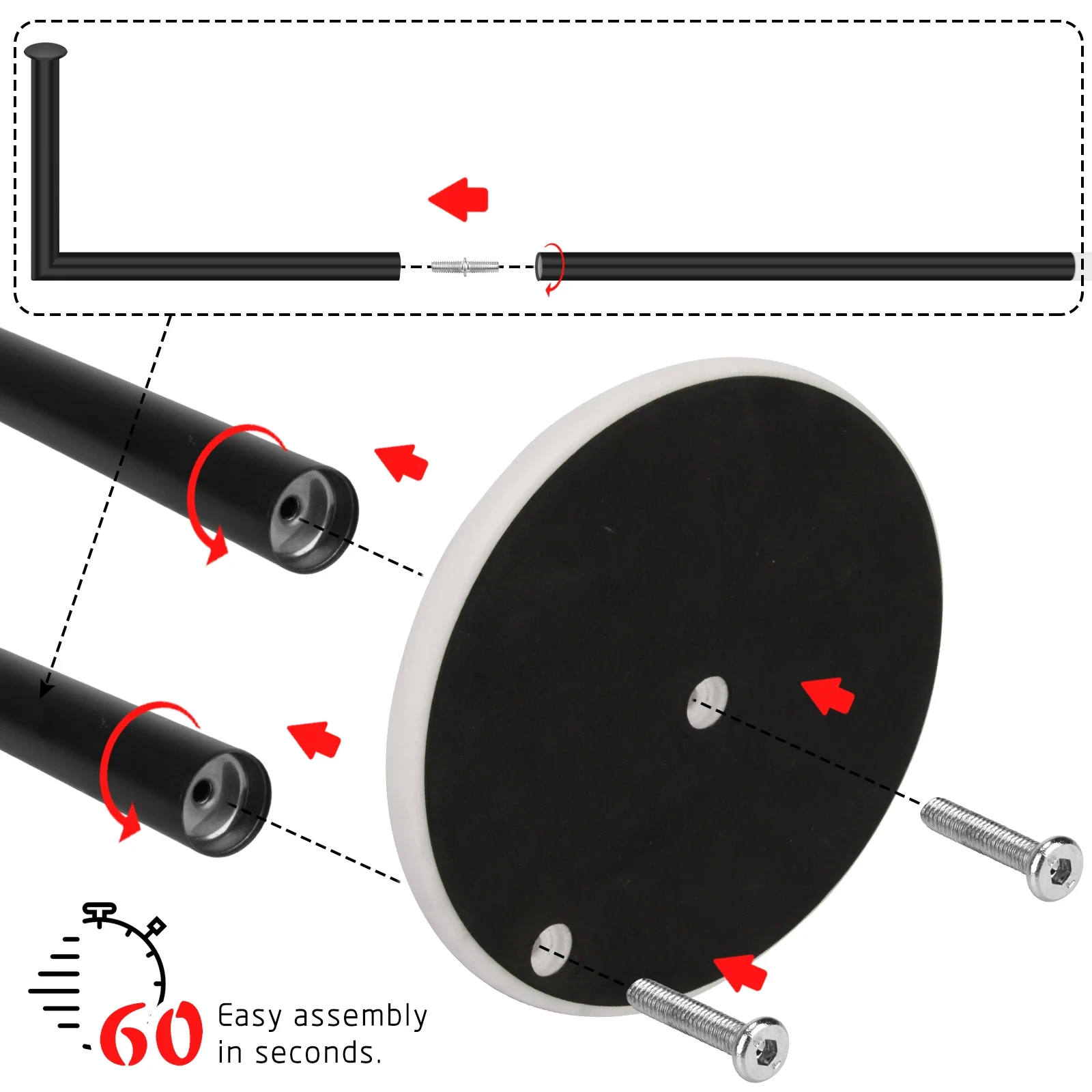 60

Easy assembly in seconds.