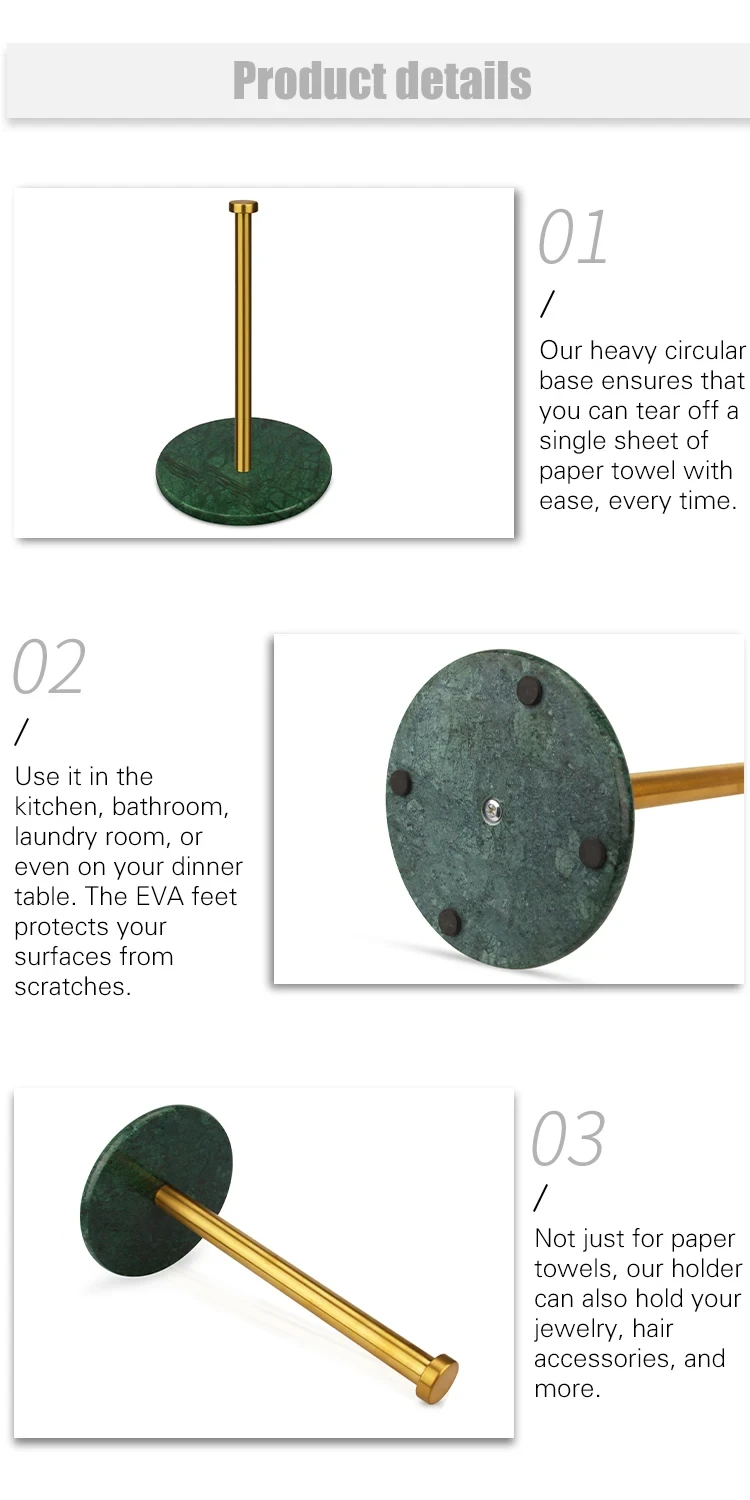 Product details

01
/
Our heavy circular base ensures that you can tear off a single sheet of paper towel with ease, every time.

02
/
Use it in the kitchen, bathroom, laundry room, or even on your dinner table. The EVA feet protects your surfaces from scratches.

03
/
Not just for paper towels, our holder can also hold your jewelry, hair accessories, and more.